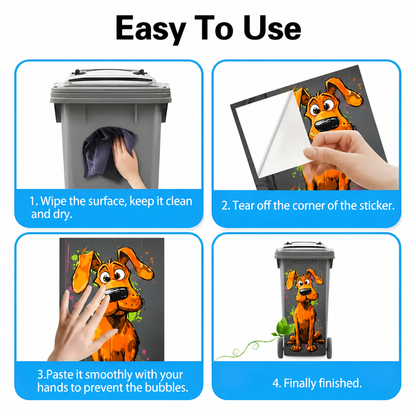 Easy To Use

1. Wipe the surface, keep it clean and dry.

2. Tear off the corner of the sticker.

3.Paste it smoothly with your hands to prevent the bubbles.

4. Finally finished.